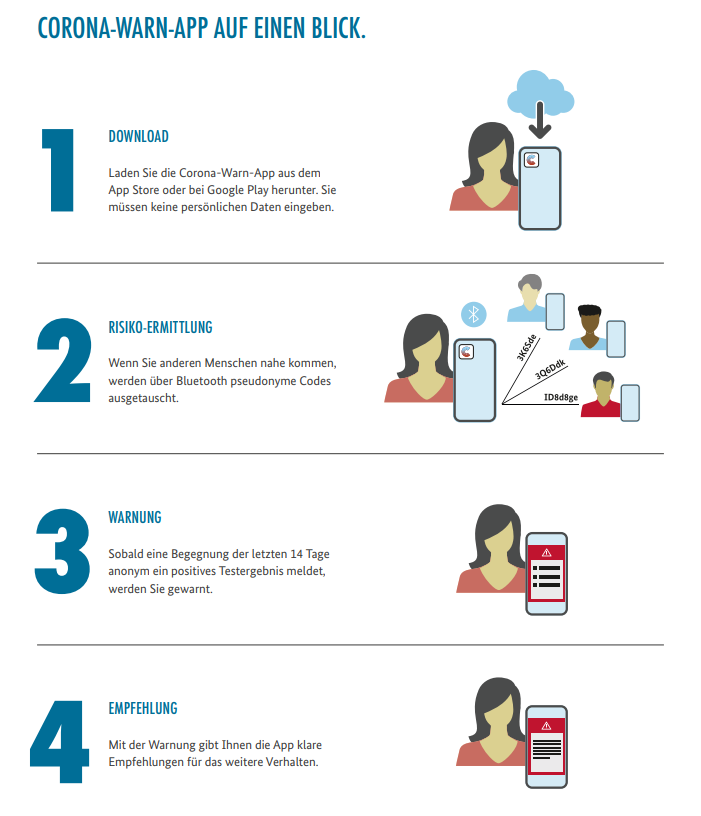 CORONA-WARN-APP AUF EINEN BLICK.

1

DOWNLOAD

Laden Sie die Corona-Warn-App aus dem App Store oder bei Google Play herunter. Sie müssen keine persönlichen Daten eingeben.

2

RISIKO-ERMITTLUNG

Wenn Sie anderen Menschen nahe kommen, werden über Bluetooth pseudonyme Codes ausgetauscht.

3K6Sde

3Q6Ddk

ID8d8ge

3

WARNUNG

Sobald eine Begegnung der letzten 14 Tage anonym ein positives Testergebnis meldet, werden Sie gewarnt.

4

EMPFEHLUNG

Mit der Warnung gibt Ihnen die App klare Empfehlungen für das weitere Verhalten.